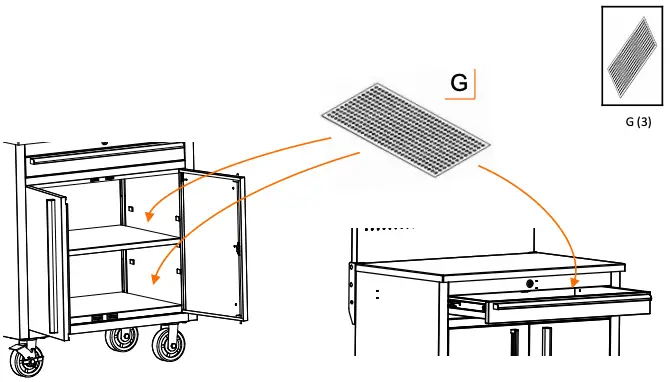 G

G (3)