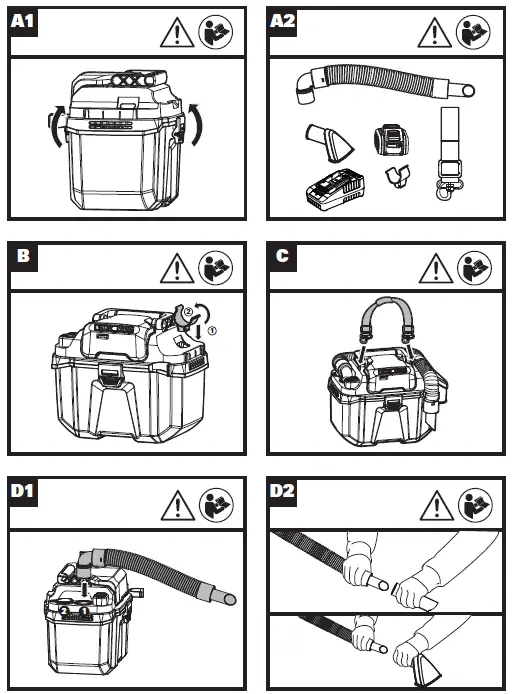 A1

A2

B

②
①

C

D1

2 1

D2