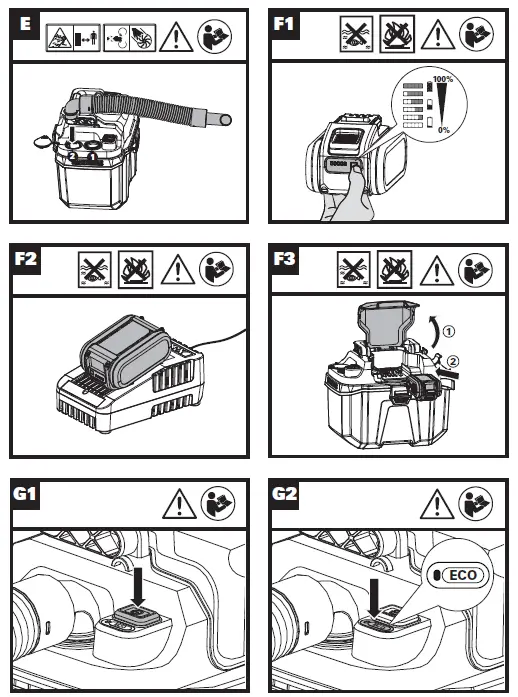 E

2 1

F1

100%

0%

F2

F3

1

2

G1

G2

ECO