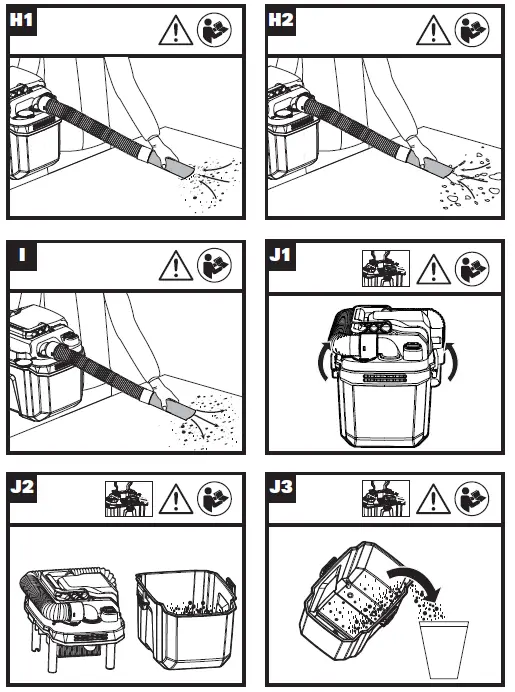 H1

H2

I

J1

J2

J3