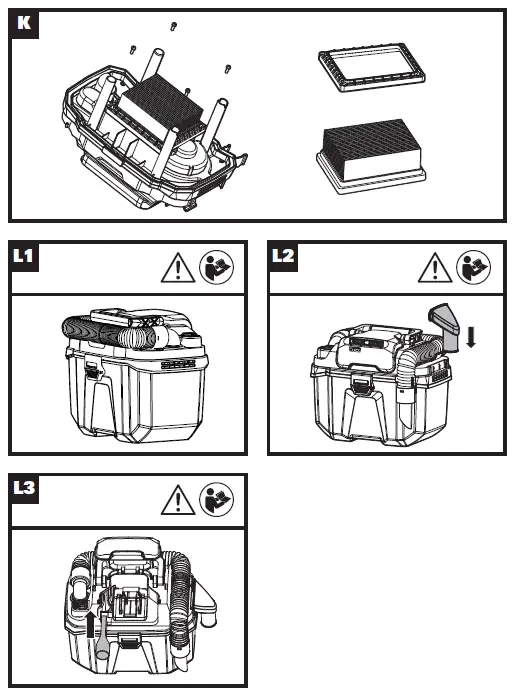 K

L1

L2

L3