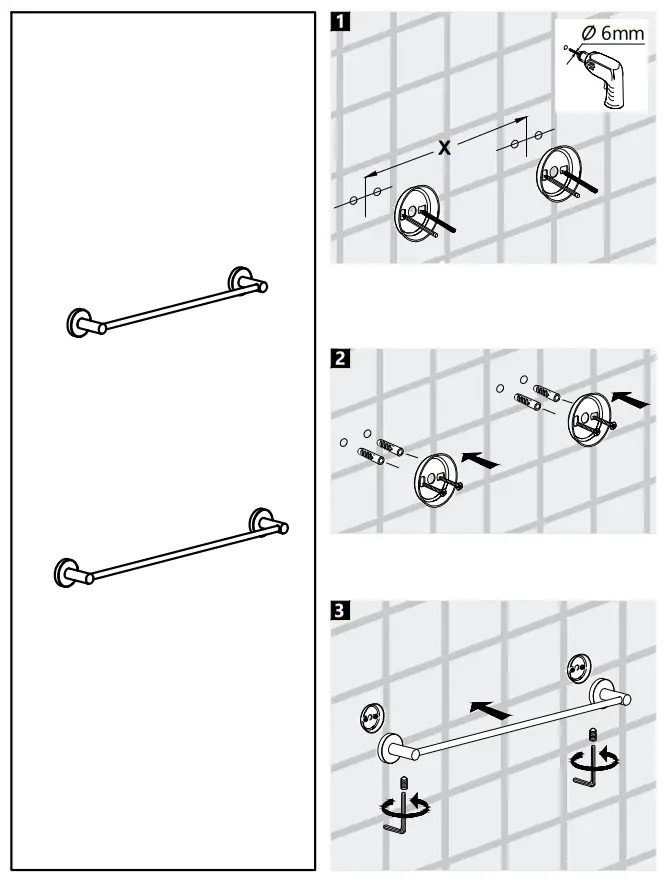 1

Ø 6mm

X

2

3