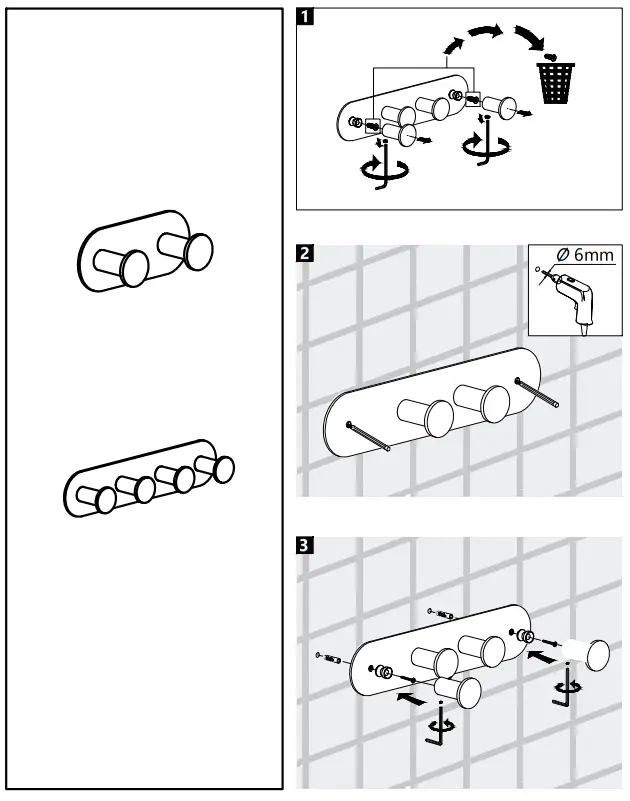 1

2

Ø 6mm

3