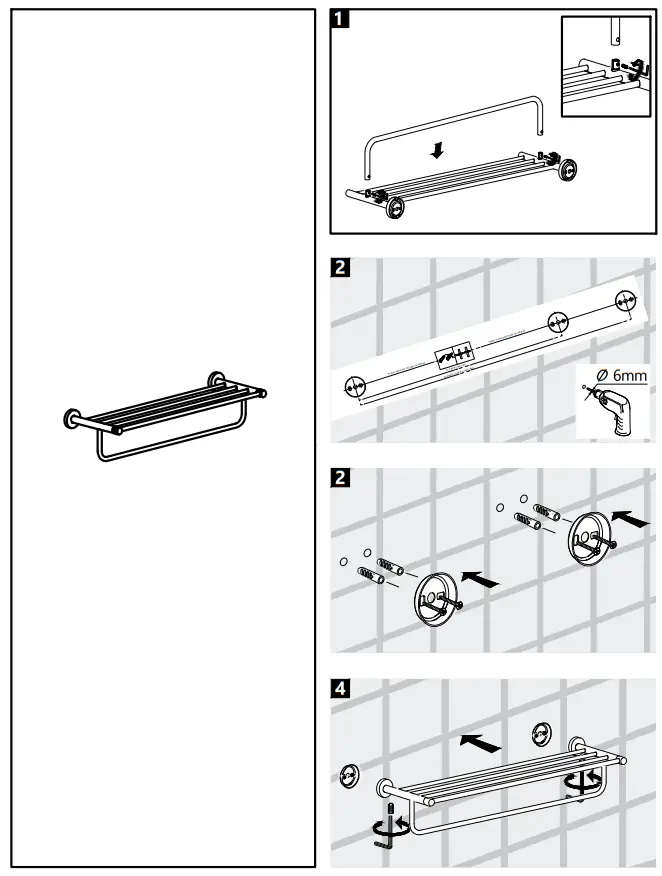 1

2

Ø 6mm

2

4