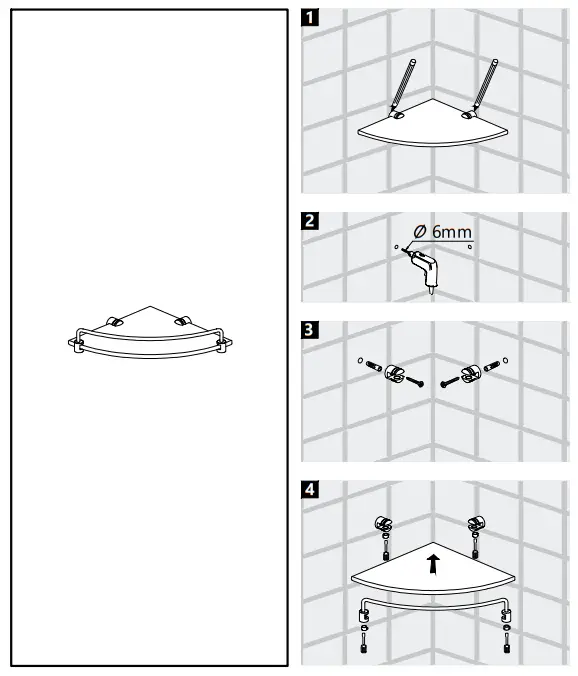 1

2

Ø 6mm

3

4