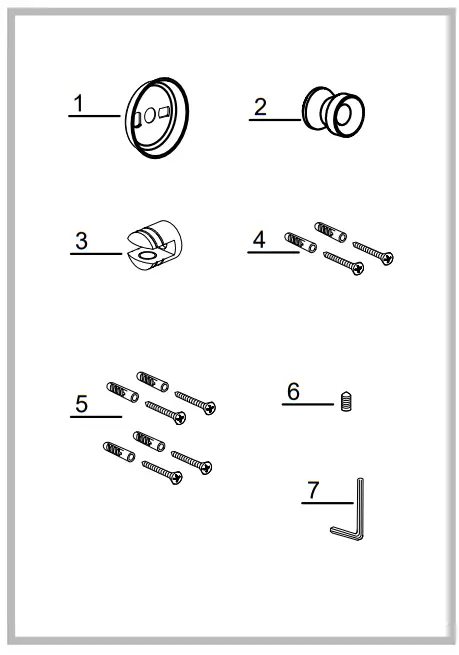 1

2

3

4

5

6

7