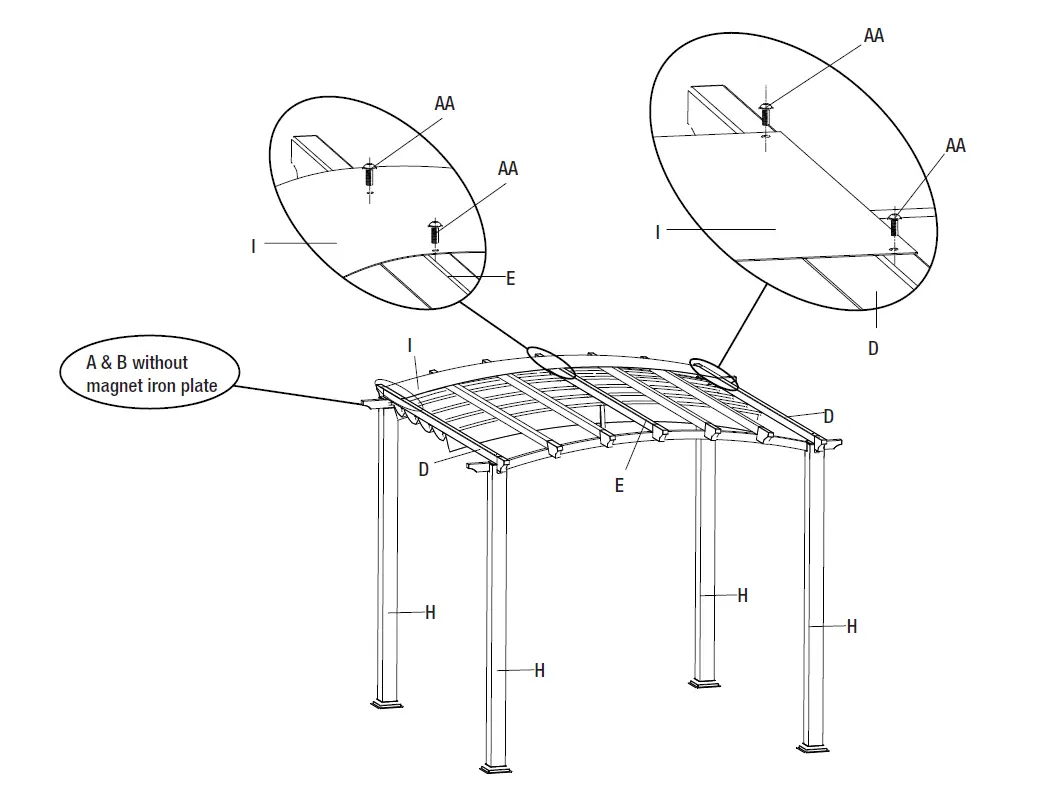 AA

AA

I

E

AA

AA

I

D

A & B without magnet iron plate

I

D

D

E

H

H

H

H