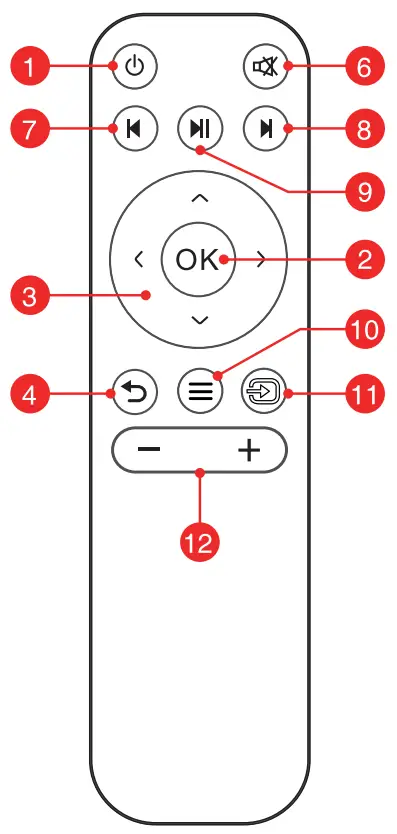 1
6
7
8
9
OK
2
3
10
4
11
−
+
12