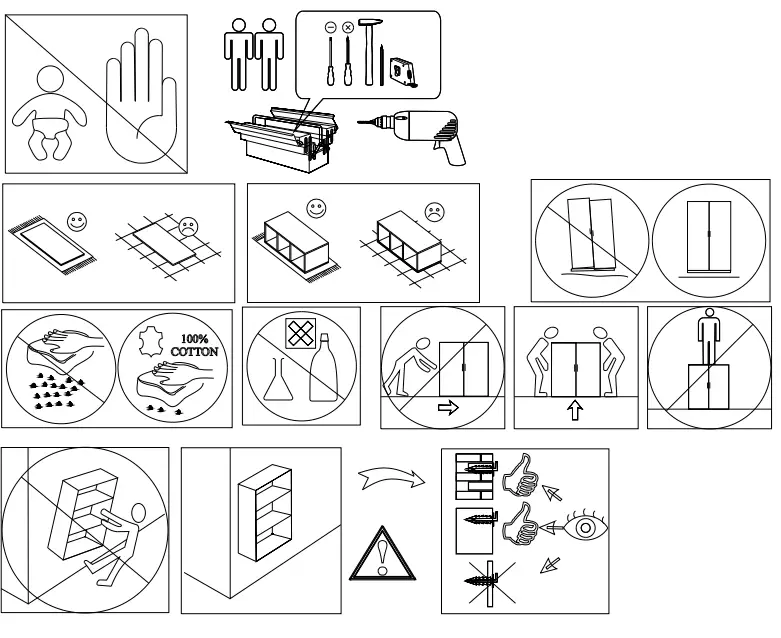 100%
COTTON