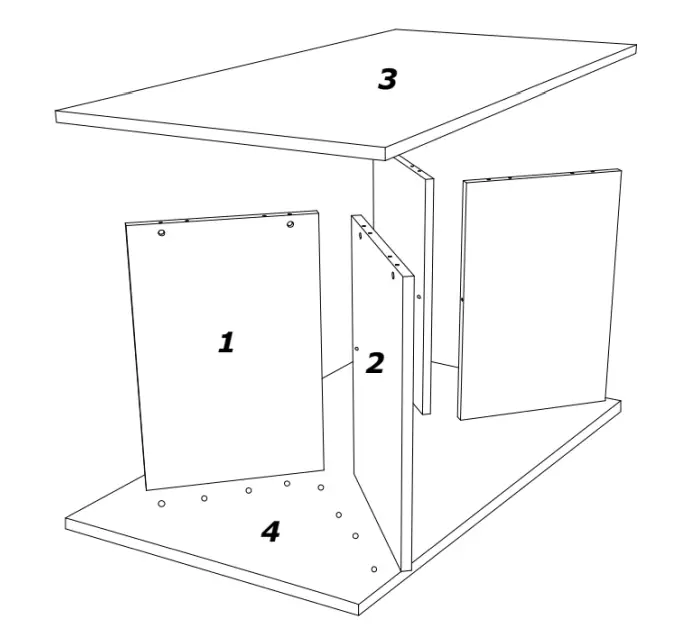 3

1

2

4