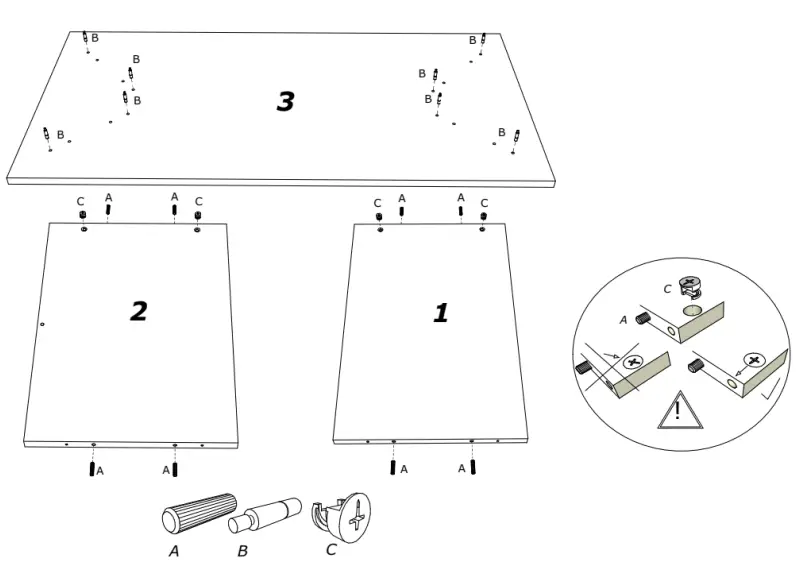 B
B
B
B
B
B
B
B
3
C A A C
C A A C
2
1
A A
A A
C
A
!
A B C