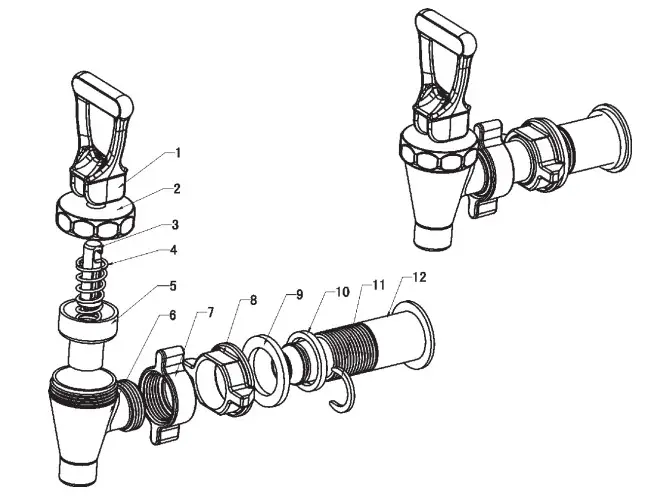 1
2
3
4
5
6
7
8
9
10
11
12