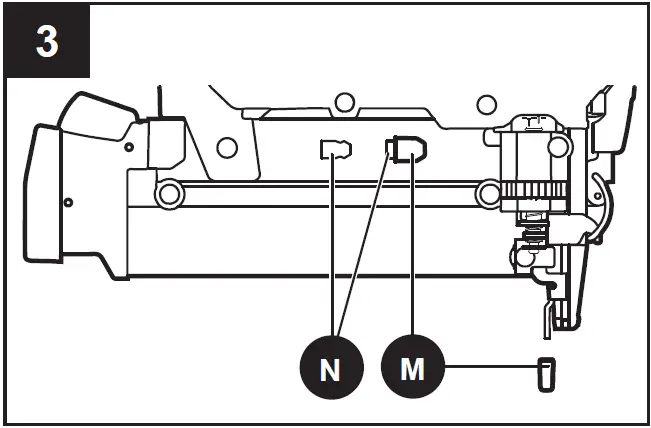 3

N

M