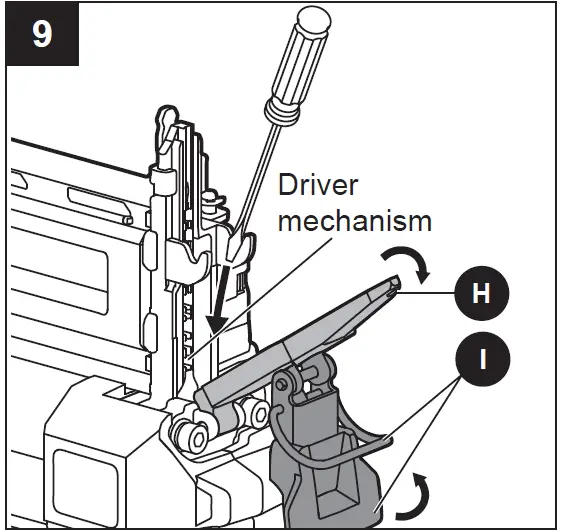 9

Driver mechanism

H

I