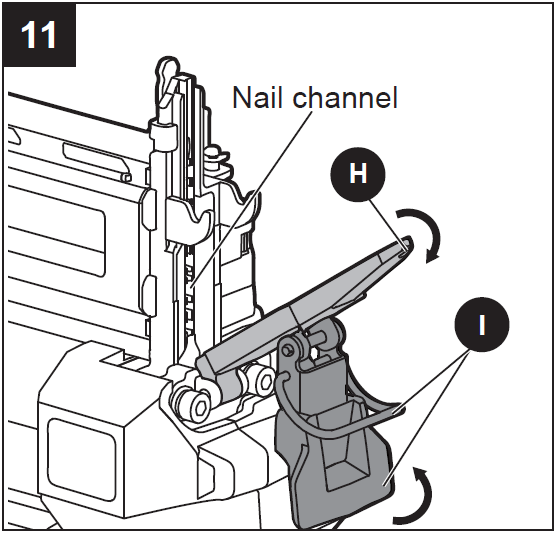 11

Nail channel

H

I