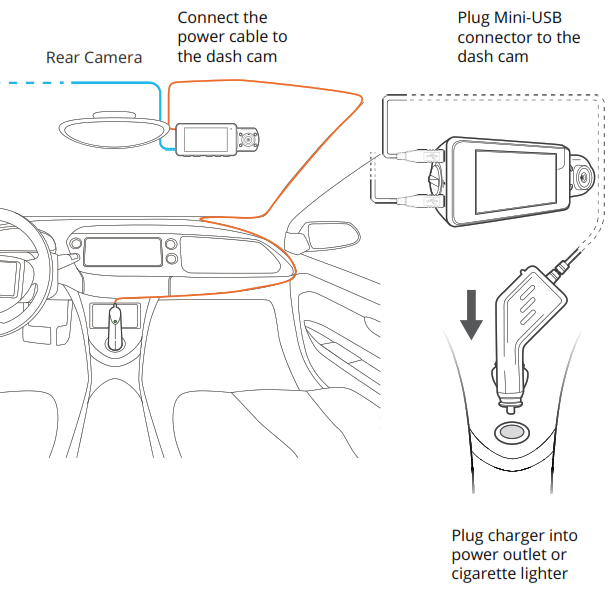 Rear Camera

Connect the power cable to the dash cam

Plug Mini-USB connector to the dash cam

Plug charger into power outlet or cigarette lighter