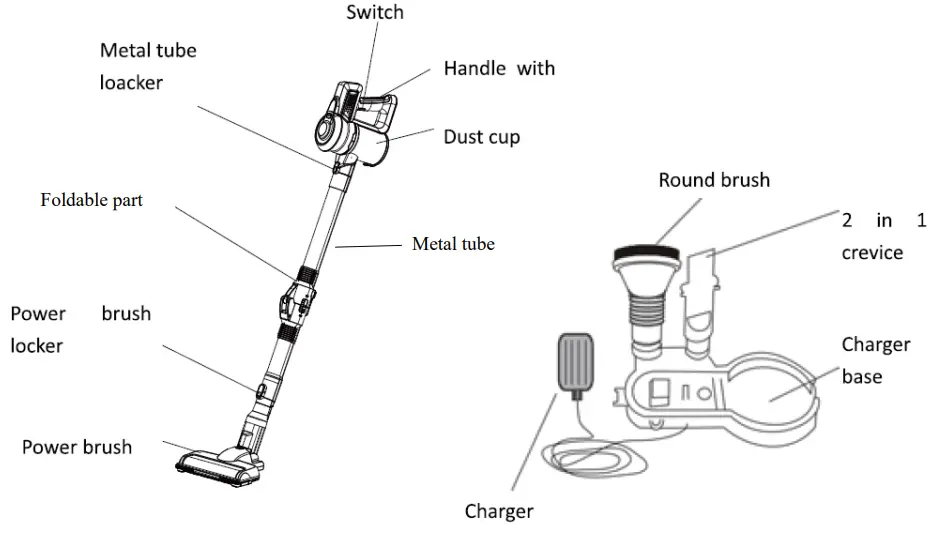 Switch

Metal tube loacker

Handle with

Dust cup

Foldable part

Metal tube

Power brush locker

Power brush

Round brush

2 in 1 crevice

Charger base

Charger