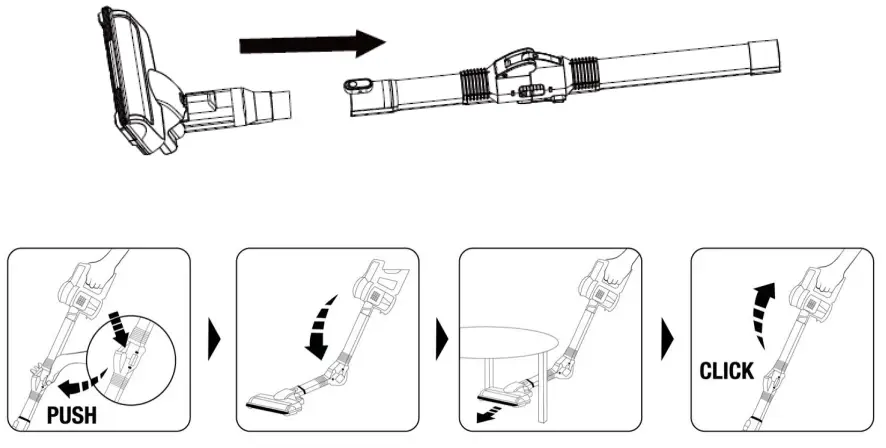 PUSH

CLICK