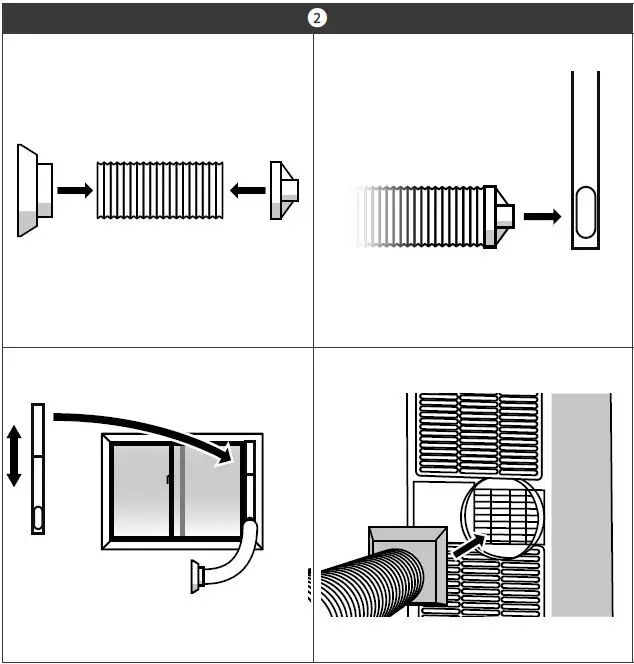 2