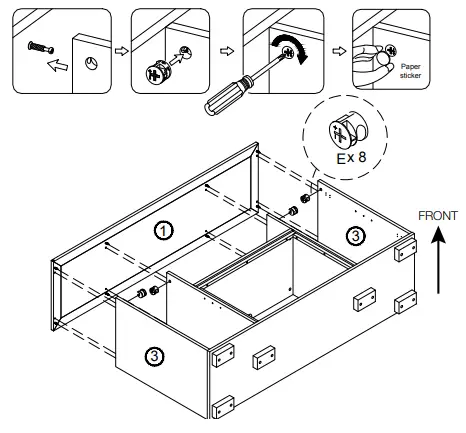 Paper sticker

E x 8

FRONT

1

3

3