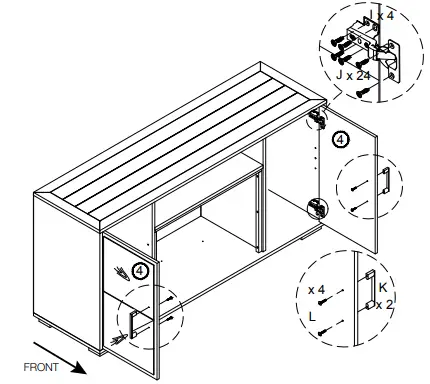 I x 4

J x 24

4

4

x 4

L

K

x 2

FRONT