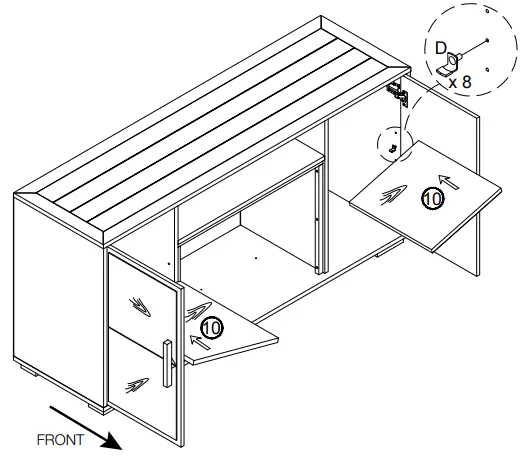 D
x 8
10
10
FRONT