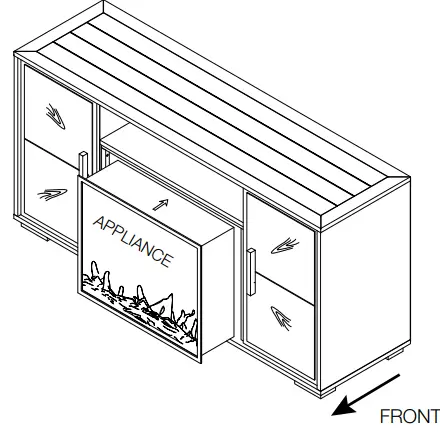 APPLIANCE

FRONT