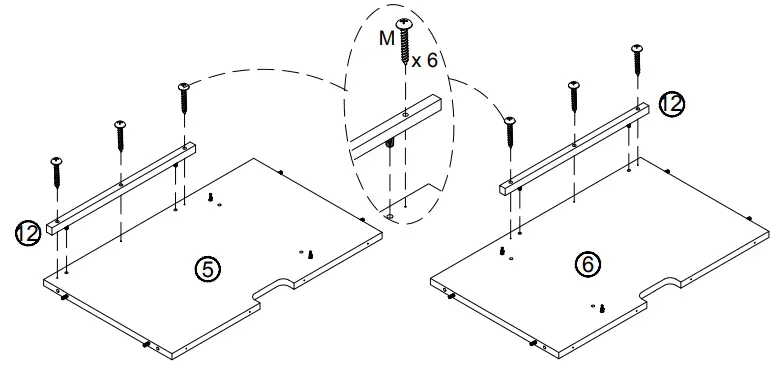 M
x 6
12
12
5
6