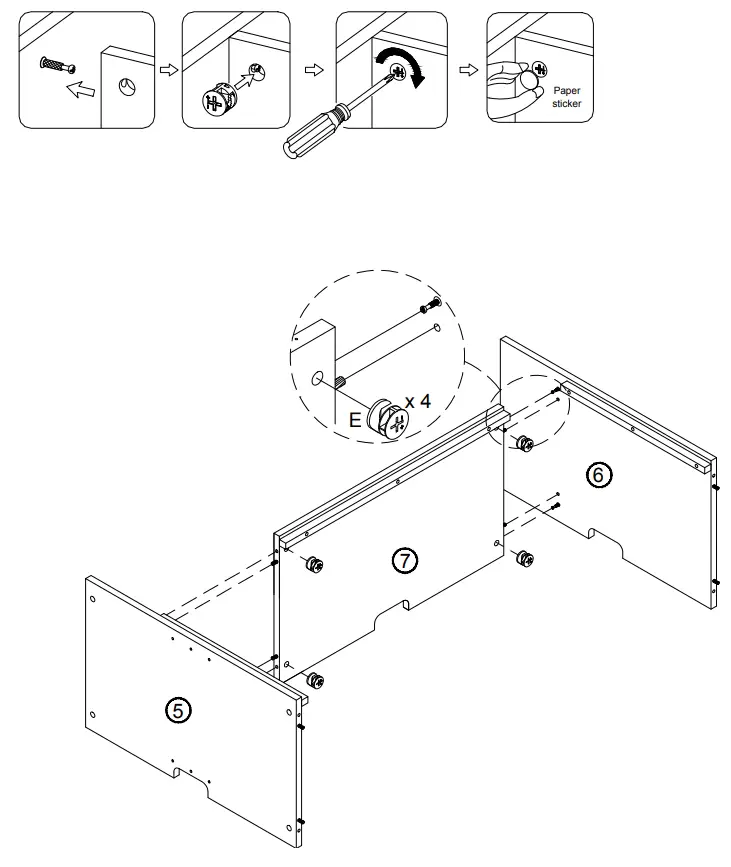 Paper sticker

E x 4

6

7

5