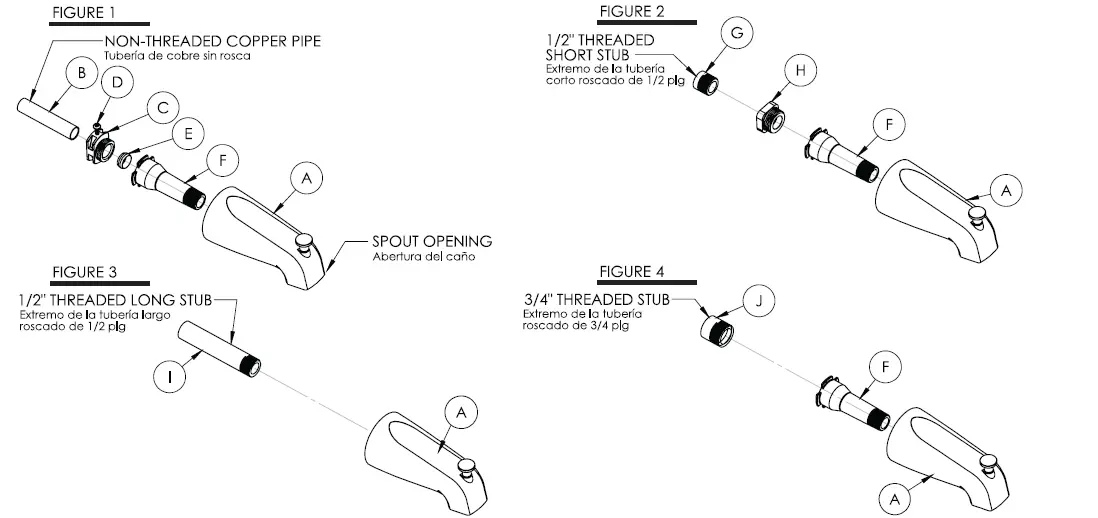 FIGURE 1

NON-THREADED COPPER PIPE
Tubería de cobre sin rosca

B
D
C
E
F
A

SPOUT OPENING
Abertura del caño

FIGURE 2

1/2" THREADED SHORT STUB
Extremo de la tubería corto roscado de 1/2 plg

G
H
F
A

FIGURE 3

1/2" THREADED LONG STUB
Extremo de la tubería largo roscado de 1/2 plg

I
A

FIGURE 4

3/4" THREADED STUB
Extremo de la tubería roscado de 3/4 plg

J
F
A