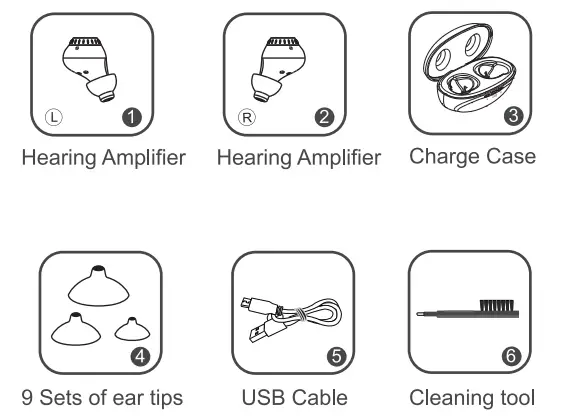 L 1
Hearing Amplifier

R 2
Hearing Amplifier

3
Charge Case

4
9 Sets of ear tips

5
USB Cable

6
Cleaning tool