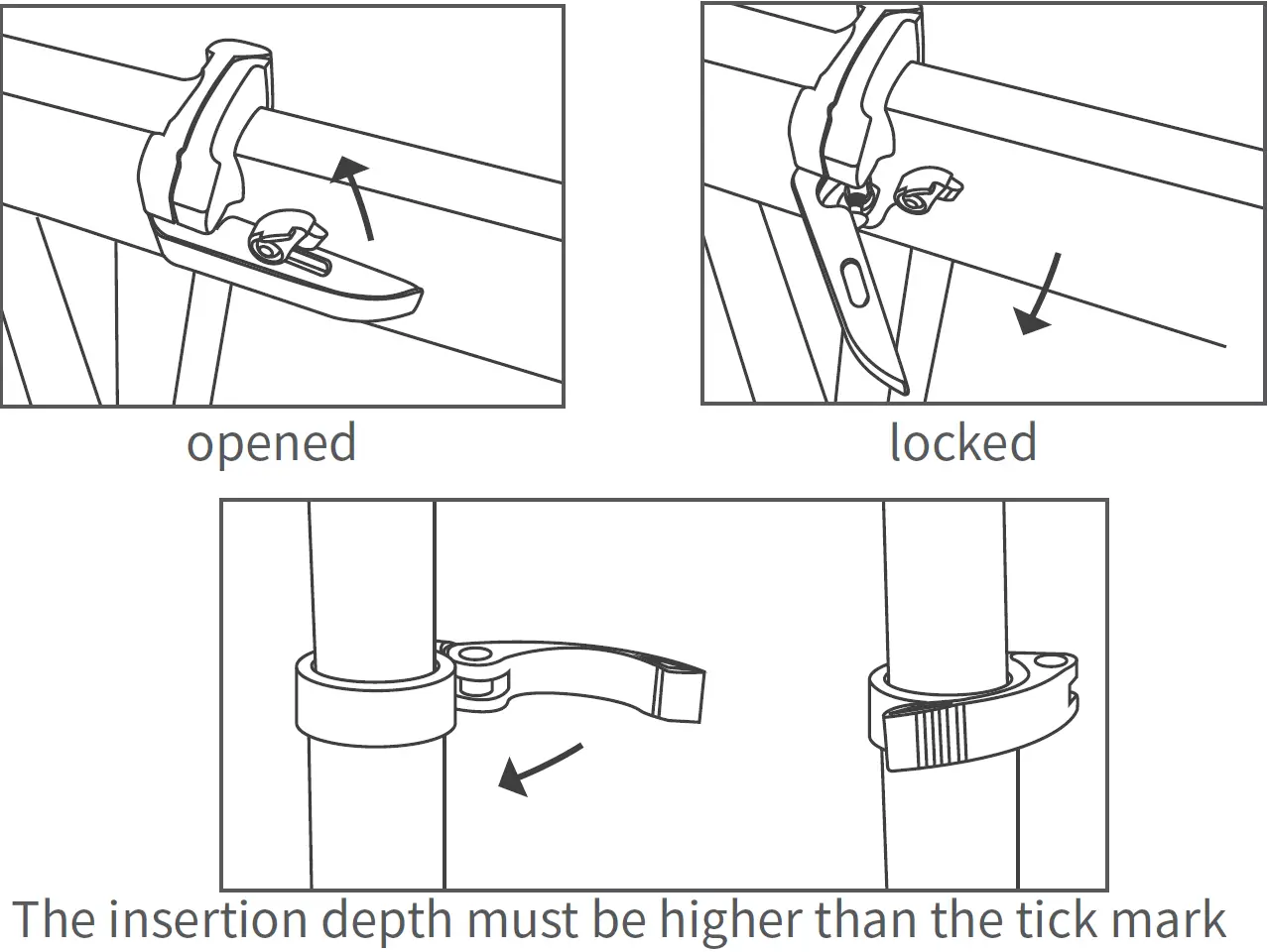 opened

locked

The insertion depth must be higher than the tick mark