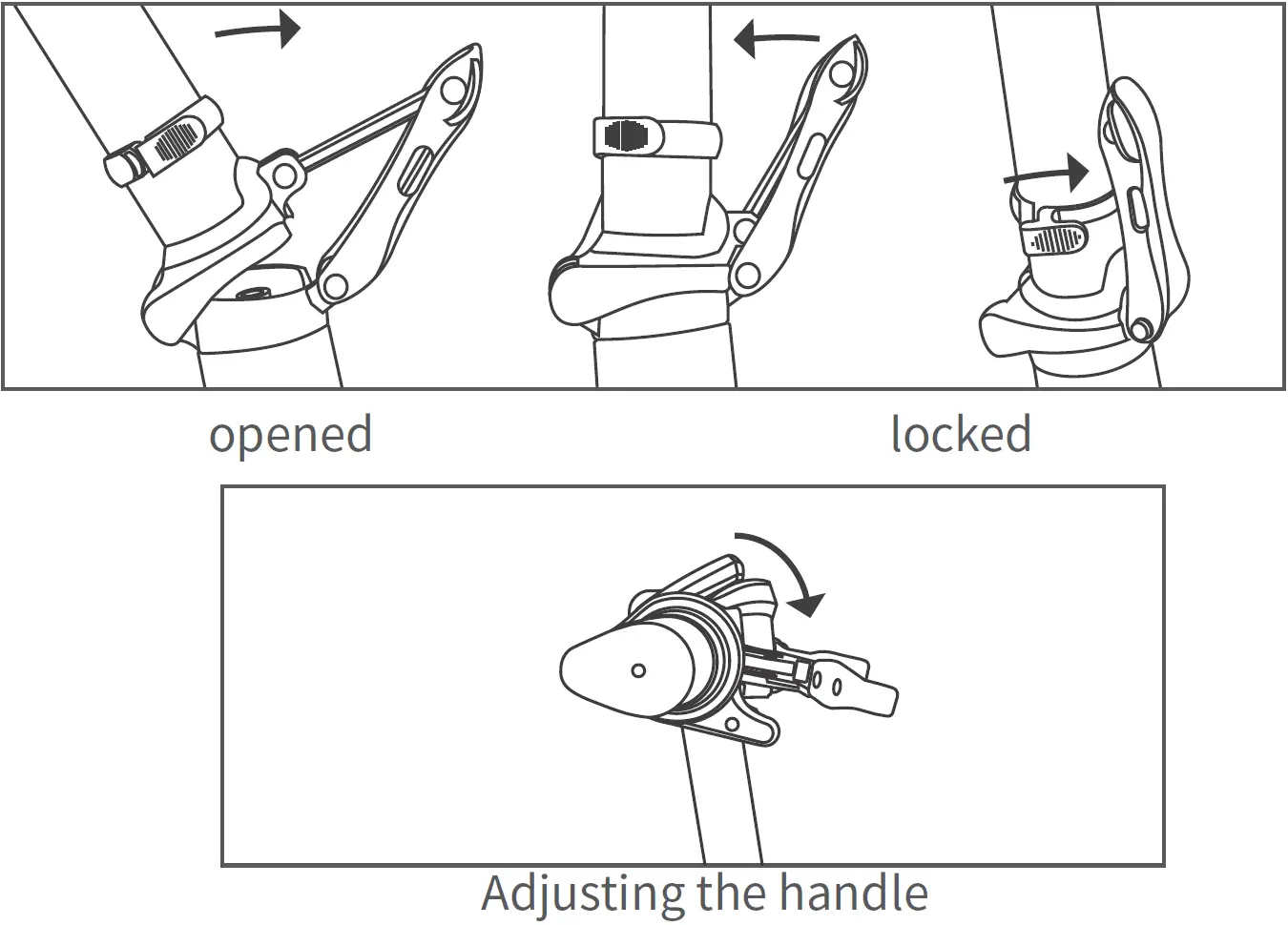 opened

locked

Adjusting the handle