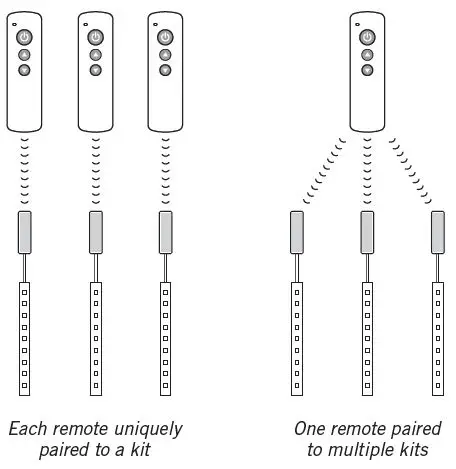 Each remote uniquely paired to a kit

One remote paired to multiple kits