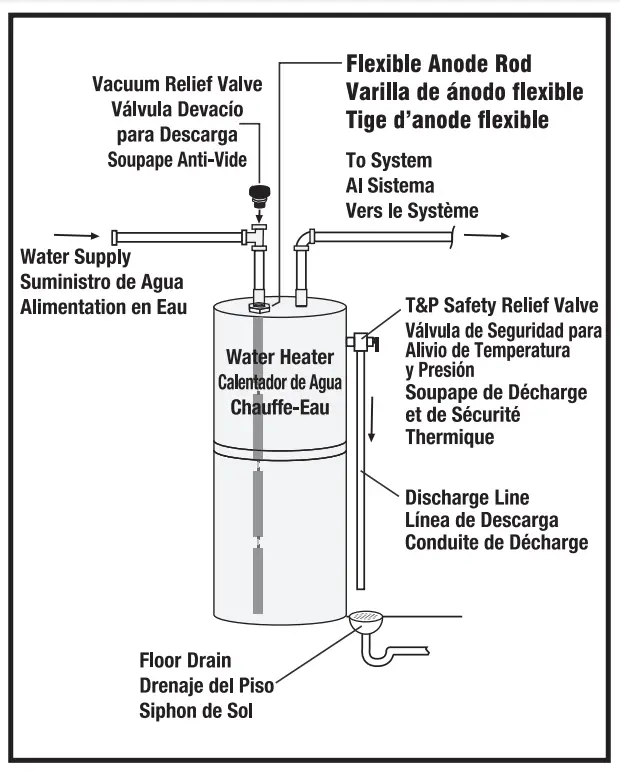 Vacuum Relief Valve
Válvula Devacío
para Descarga
Soupape Anti-Vide

Flexible Anode Rod
Varilla de ánodo flexible
Tige d'anode flexible

To System
Al Sistema
Vers le Système

Water Supply
Suministro de Agua
Alimentation en Eau

T&P Safety Relief Valve
Válvula de Seguridad para Alivio de Temperatura y Presión
Soupape de Décharge et de Sécurité Thermique

Water Heater
Calentador de Agua
Chauffe-Eau

Discharge Line
Línea de Descarga
Conduite de Décharge

Floor Drain
Drenaje del Piso
Siphon de Sol