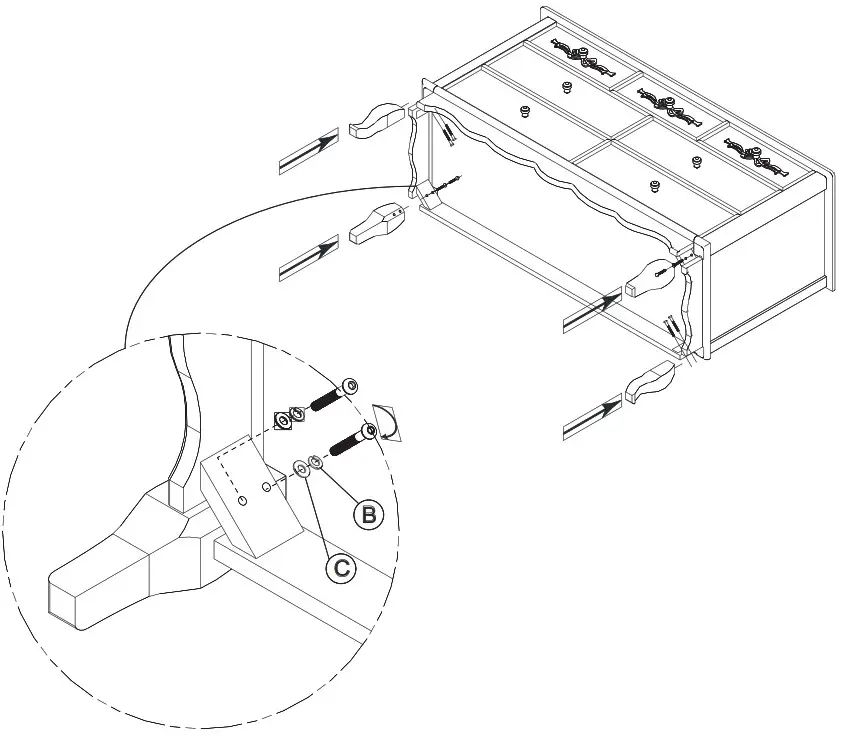 B

C