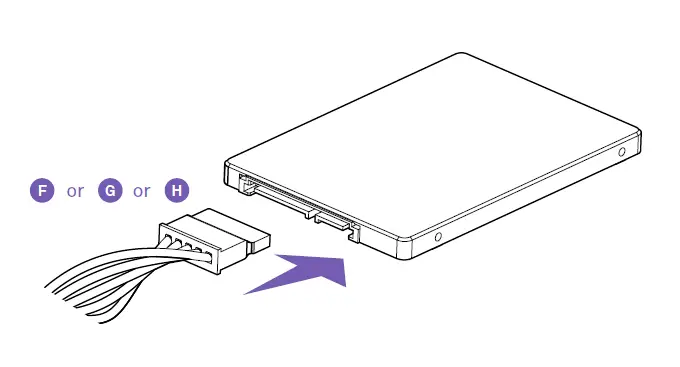 F or G or H