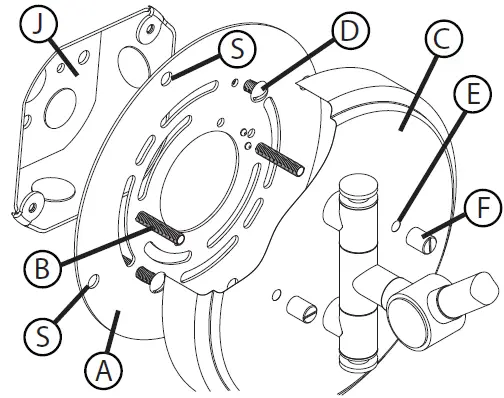 J
S
D
C
E
F
B
S
A