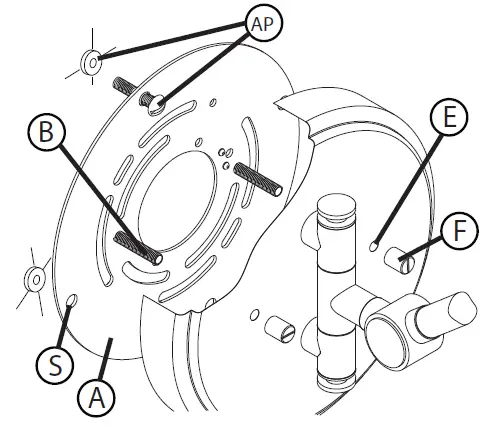 AP
B
E
F
S
A