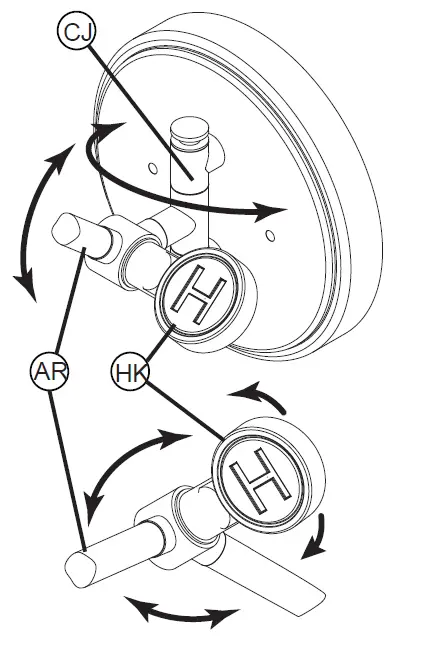 CJ
H
AR
HK
H