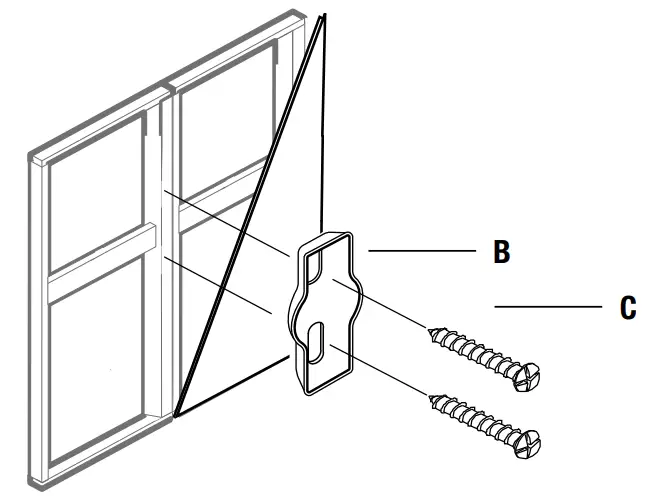 B
C