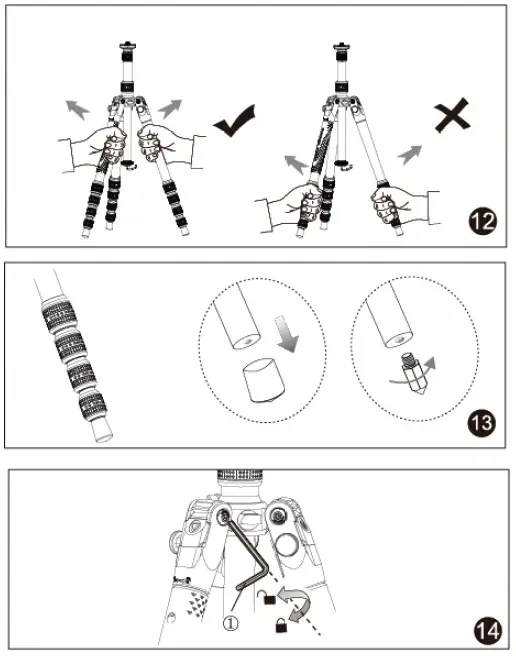 12

13

①

14