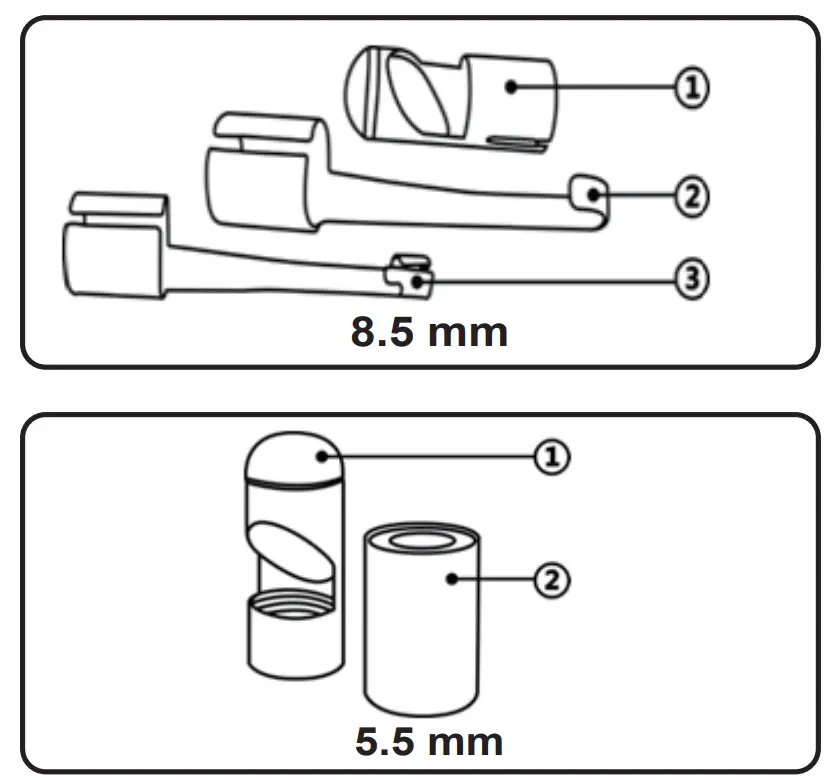 ①
②
③
8.5 mm

①
②
5.5 mm