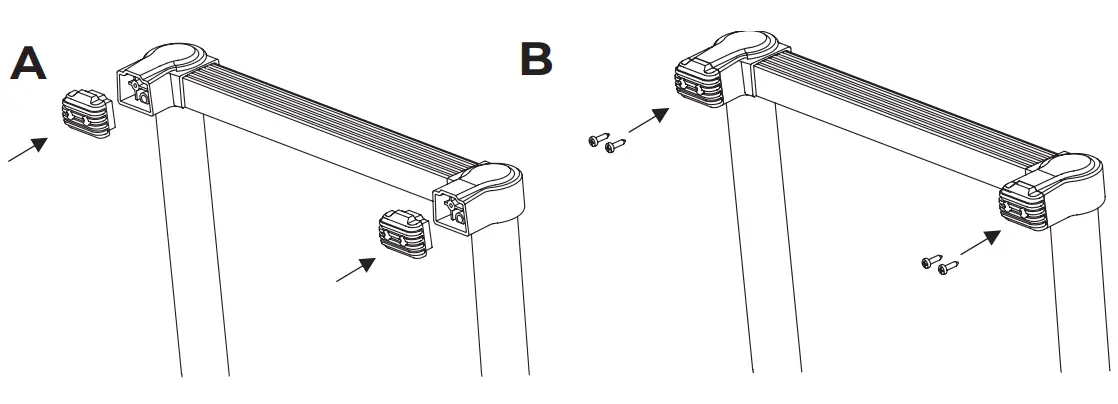 A

B