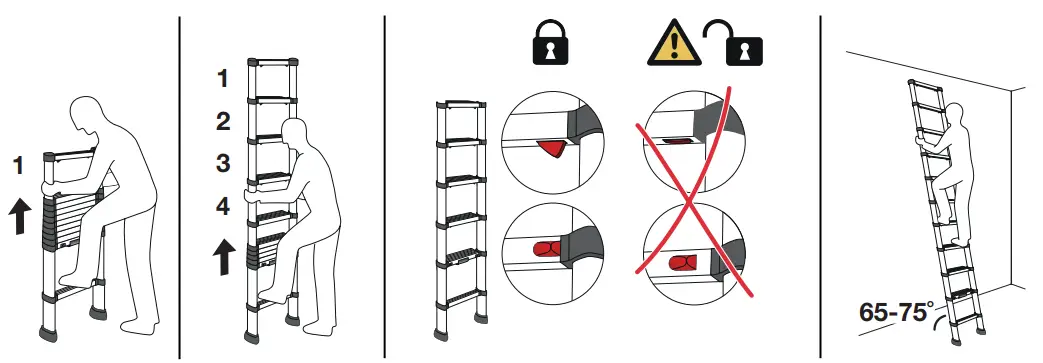 1

1
2
3
4

65-75°