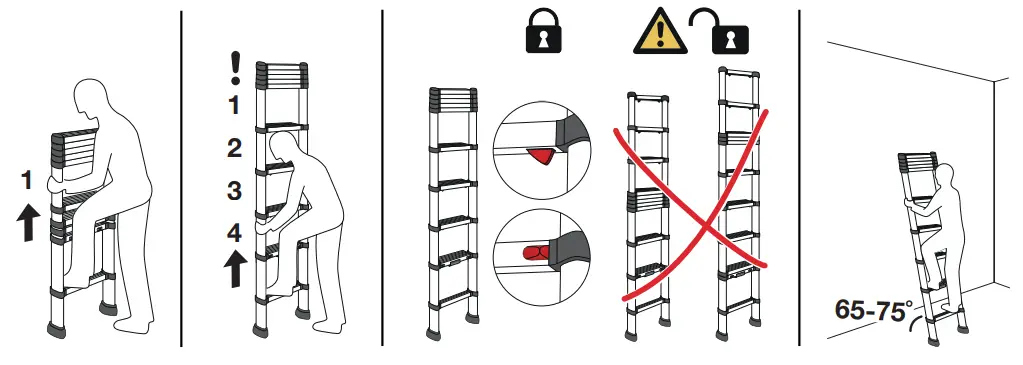 1

!
1
2
3
4

65-75°