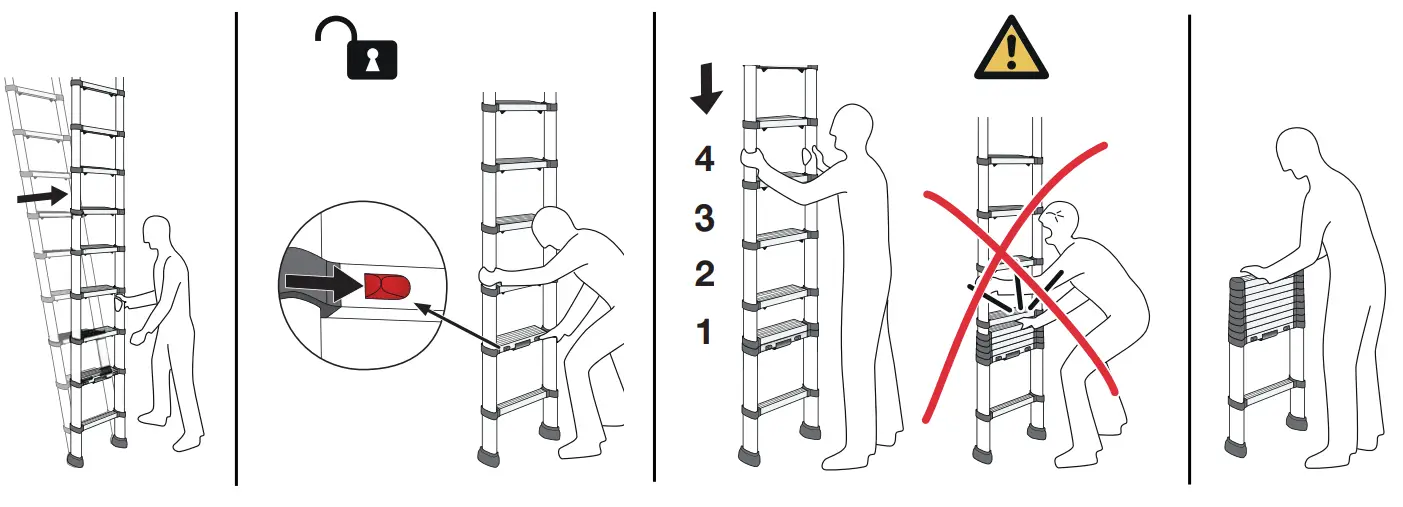 4
3
2
1