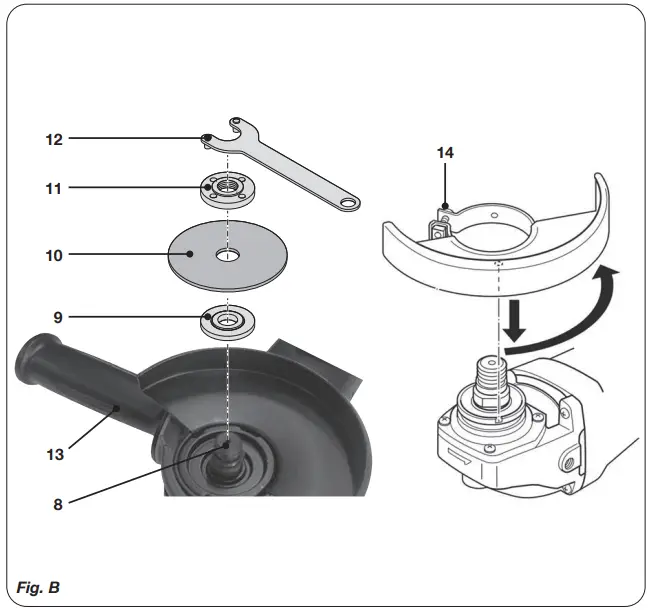 12
11
10
9
13
8
14
Fig. B