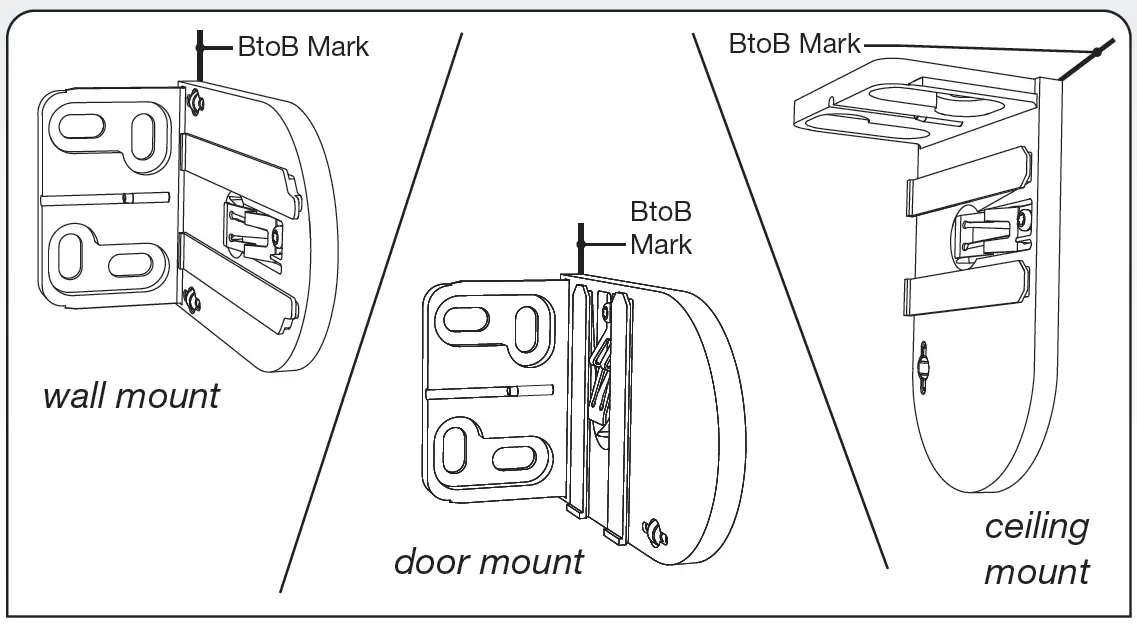 BtoB Mark

wall mount

BtoB Mark

door mount

BtoB Mark

ceiling mount