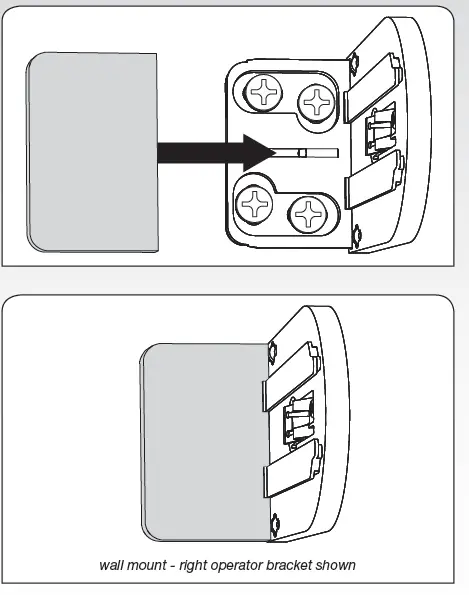 wall mount - right operator bracket shown